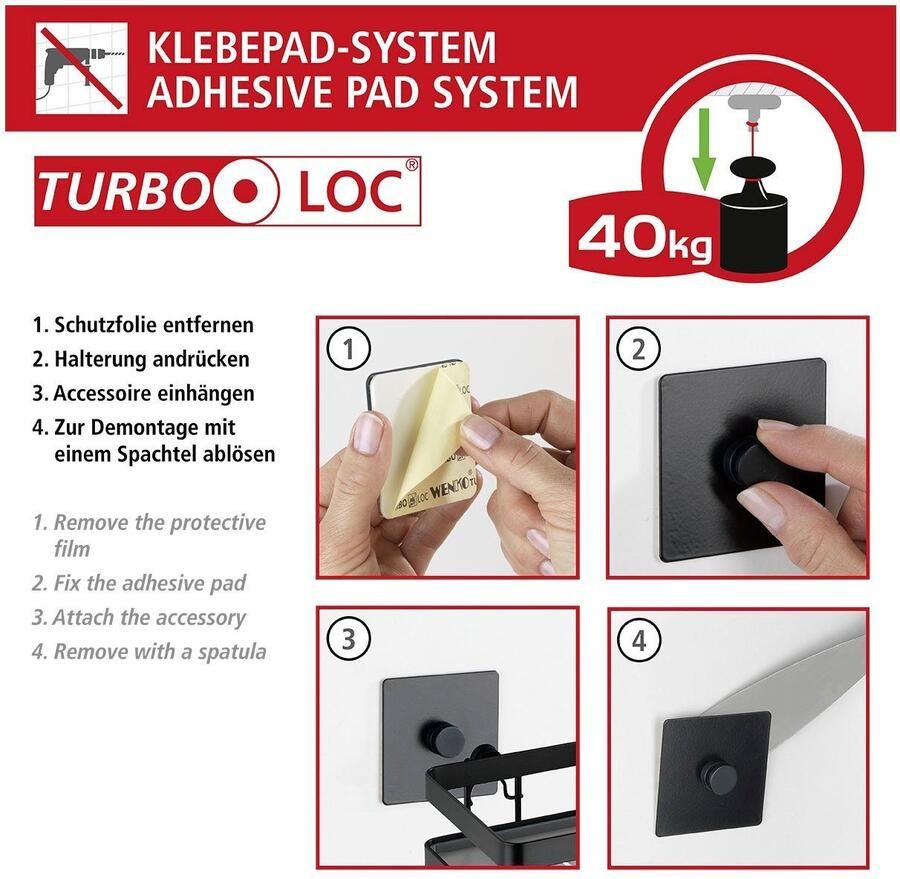 KLEBEPAD-SYSTEM
ADHESIVE PAD SYSTEM

TURBO LOC®

40kg

1. Schutzfolie entfernen
2. Halterung andrücken
3. Accessoire einhängen
4. Zur Demontage mit einem Spachtel ablösen

1. Remove the protective film
2. Fix the adhesive pad
3. Attach the accessory
4. Remove with a spatula

1

BO LOC WENKO TU

2

3

4