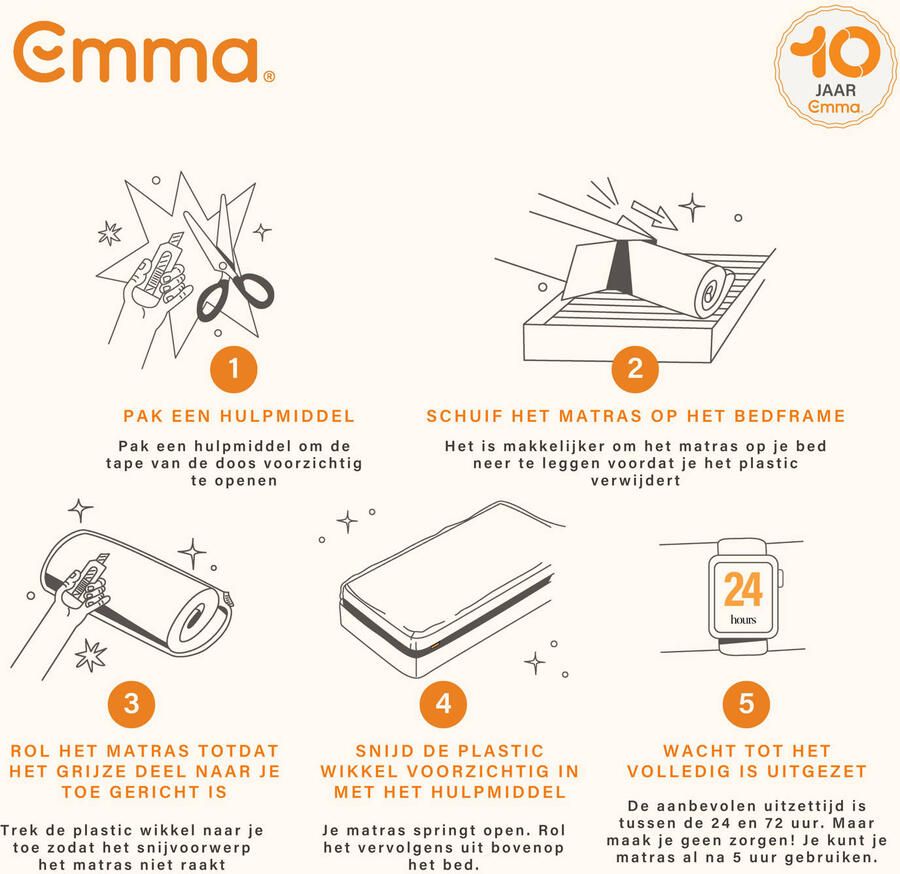 emma®

10 JAAR emma

1

PAK EEN HULPMIDDEL

Pak een hulpmiddel om de tape van de doos voorzichtig te openen

2

SCHUIF HET MATRAS OP HET BEDFRAME

Het is makkelijker om het matras op je bed neer te leggen voordat je het plastic verwijdert

3

ROL HET MATRAS TOTDAT HET GRIJZE DEEL NAAR JE TOE GERICHT IS

Trek de plastic wikkel naar je toe zodat het snijvoorwerp het matras niet raakt

4

SNIJD DE PLASTIC WIKKEL VOORZICHTIG IN MET HET HULPMIDDEL

Je matras springt open. Rol het vervolgens uit bovenop het bed.

24 hours

5

WACHT TOT HET VOLLEDIG IS UITGEZET

De aanbevolen uitzettijd is tussen de 24 en 72 uur. Maar maak je geen zorgen! Je kunt je matras al na 5 uur gebruiken.